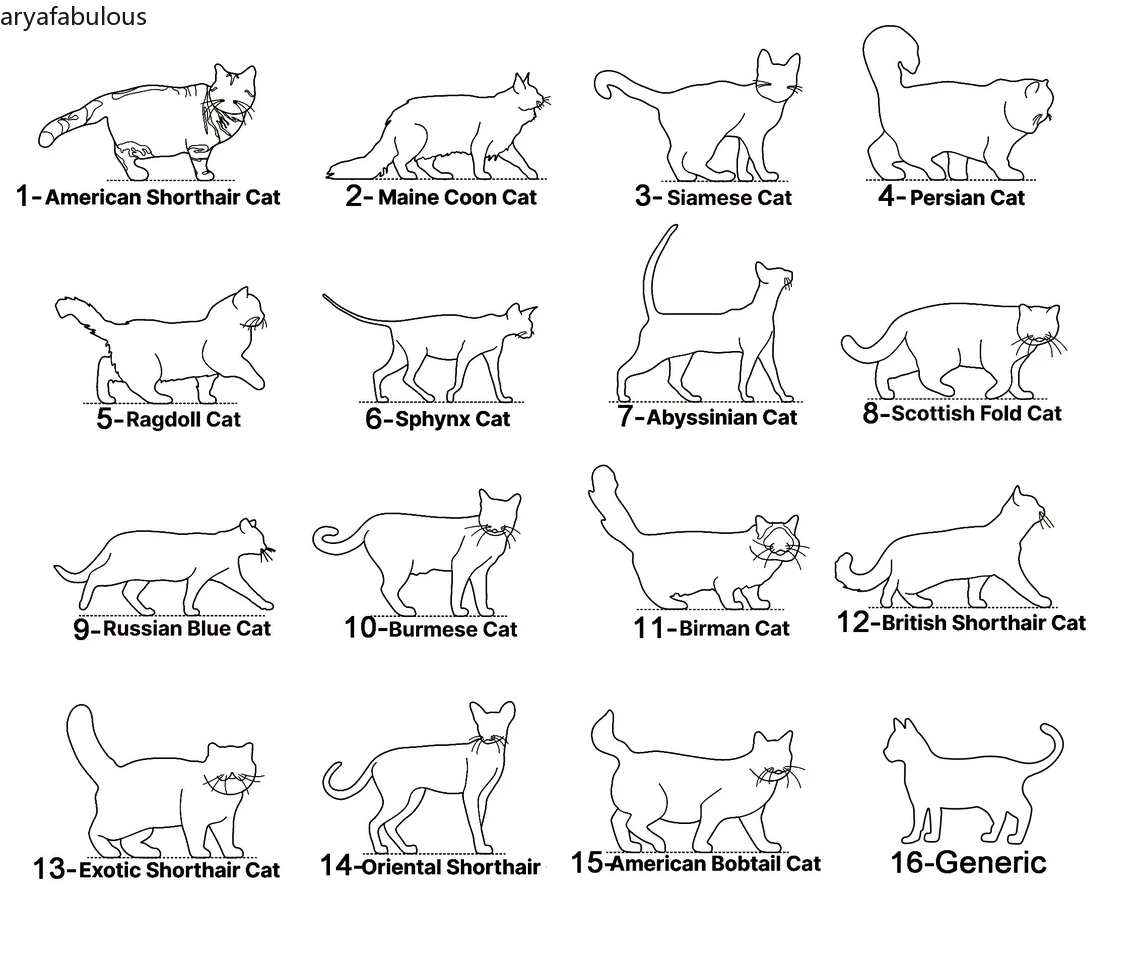 aryafabulous

1-American Shorthair Cat

2-Maine Coon Cat

3-Siamese Cat

4-Persian Cat

5-Ragdoll Cat

6-Sphynx Cat

7-Abyssinian Cat

8-Scottish Fold Cat

9-Russian Blue Cat

10-Burmese Cat

11-Birman Cat

12-British Shorthair Cat

13-Exotic Shorthair Cat

14-Oriental Shorthair

15-American Bobtail Cat

16-Generic